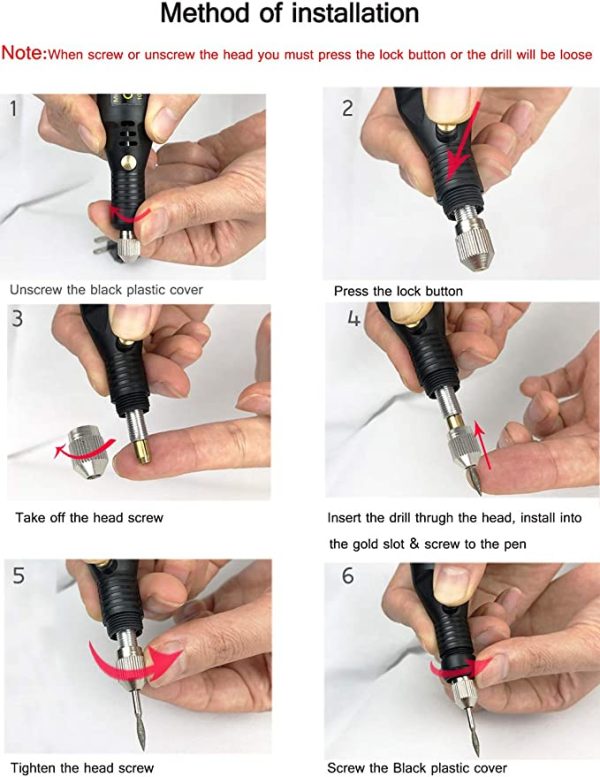 Method of installation

Note:When screw or unscrew the head you must press the lock button or the drill will be loose

1

Unscrew the black plastic cover

2

Press the lock button

3

Take off the head screw

4

Insert the drill thrugh the head, install into the gold slot & screw to the pen

5

Tighten the head screw

6

Screw the Black plastic cover